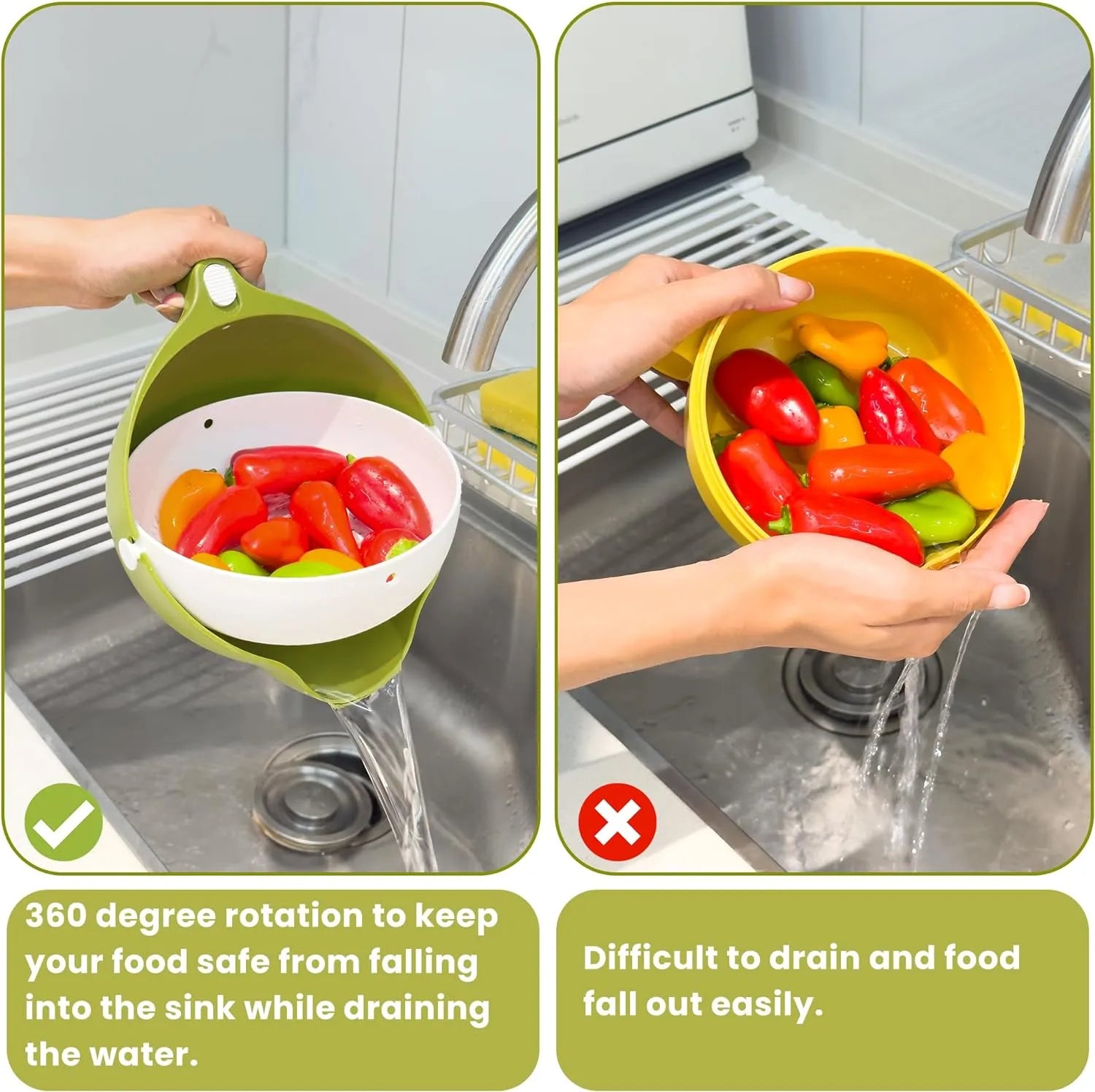 360 degree rotation to keep your food safe from falling into the sink while draining the water.

Difficult to drain and food fall out easily.