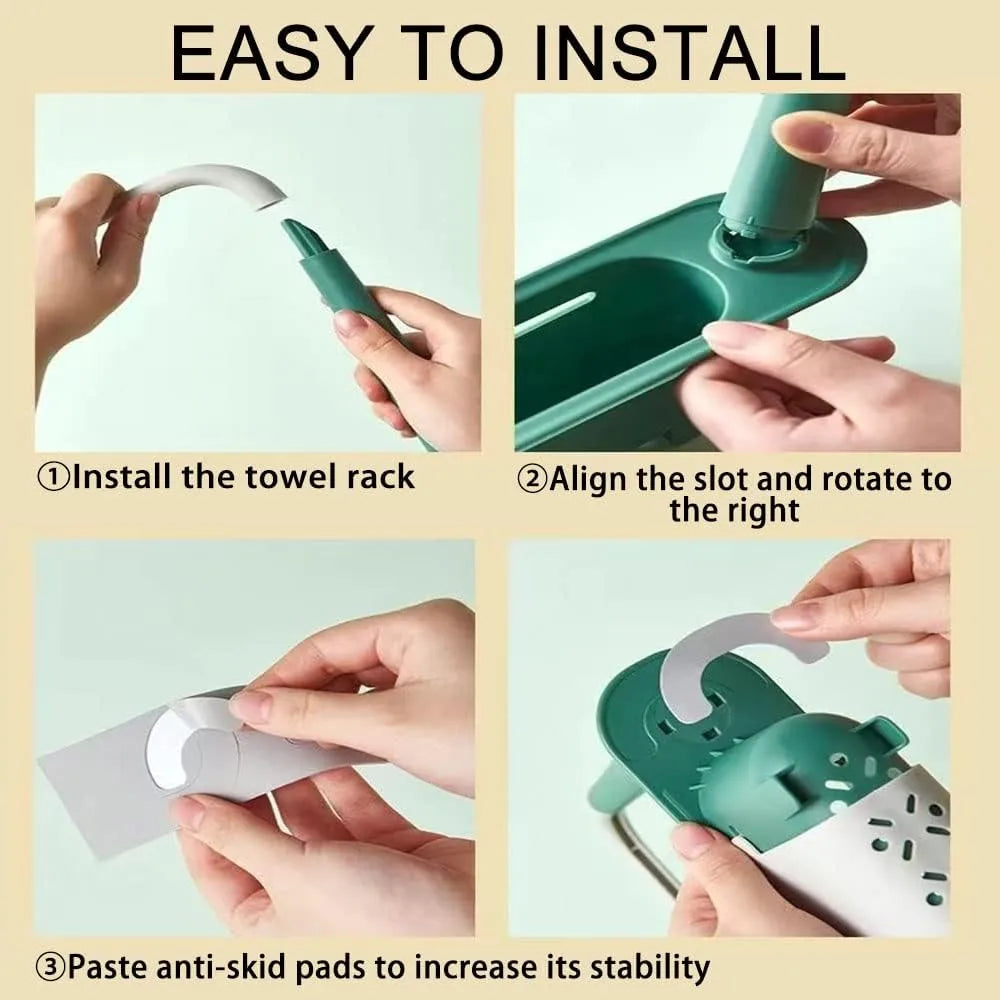 EASY TO INSTALL

①Install the towel rack

②Align the slot and rotate to the right

③Paste anti-skid pads to increase its stability