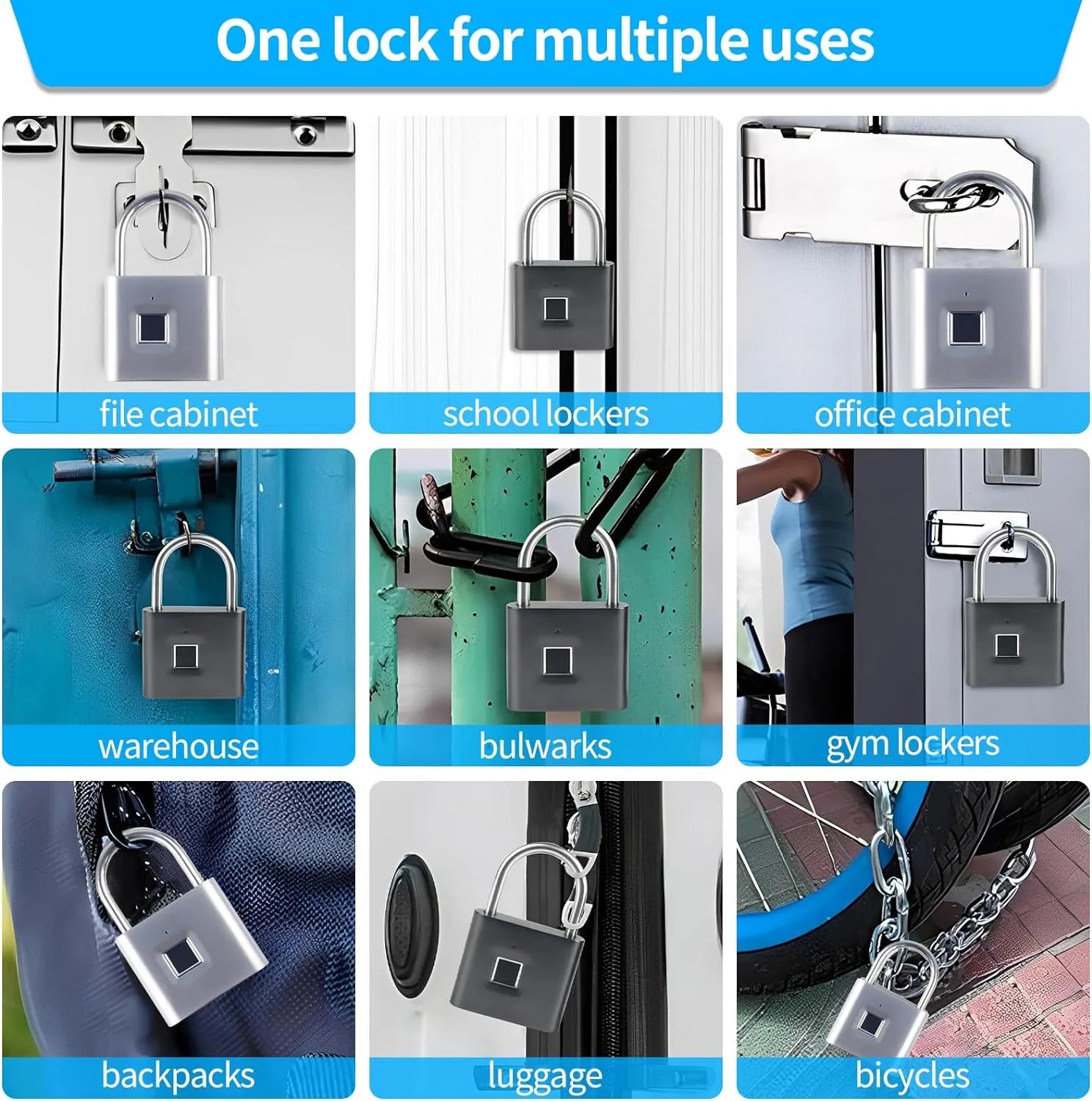 One lock for multiple uses

file cabinet

school lockers

office cabinet

warehouse

bulwarks

gym lockers

backpacks

luggage

bicycles