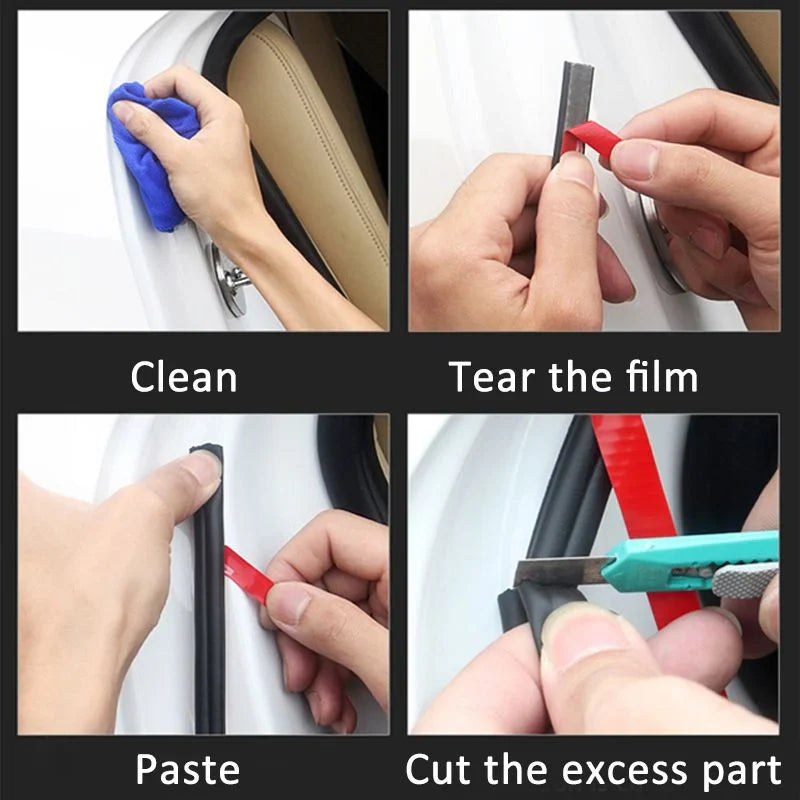 Clean

Tear the film

Paste

Cut the excess part