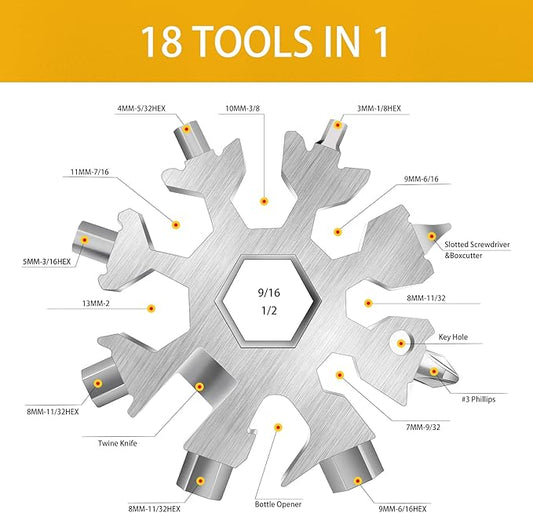 18 TOOLS IN 1

4MM-5/32HEX

10MM-3/8

3MM-1/8HEX

11MM-7/16

9MM-6/16

Slotted Screwdriver &Boxcutter

5MM-3/16HEX

9/16
1/2

13MM-2

8MM-11/32

Key Hole

#3 Phillips

8MM-11/32HEX

7MM-9/32

Twine Knife

8MM-11/32HEX

Bottle Opener

9MM-6/16HEX